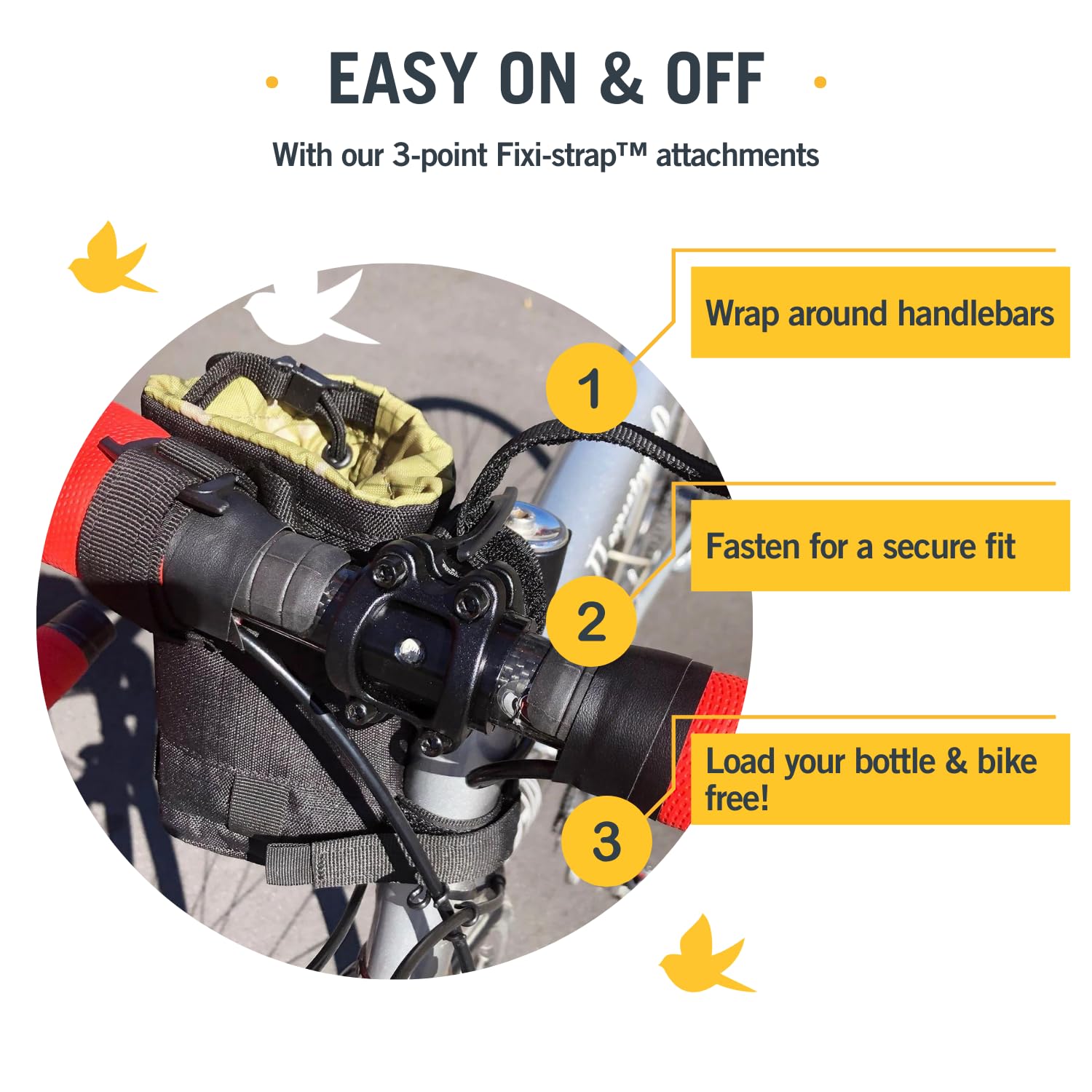 EASY ON & OFF

With our 3-point Fixi-strap™ attachments

1

Wrap around handlebars

2

Fasten for a secure fit

3

Load your bottle & bike free!